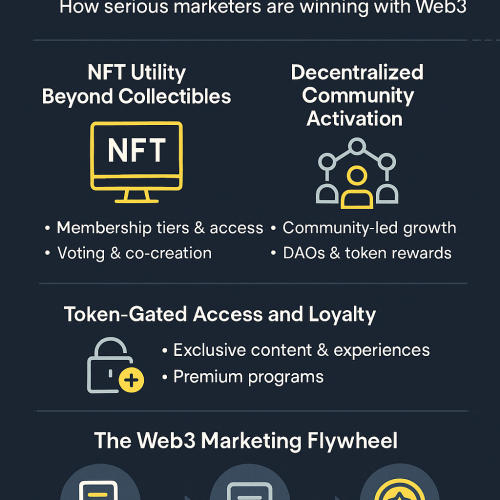 How serious marketers are winning with Web3

NFT Utility Beyond Collectibles

NFT

• Membership tiers & access
• Voting & co-creation

Decentralized Community Activation

• Community-led growth
• DAOs & token rewards

Token-Gated Access and Loyalty

• Exclusive content & experiences
• Premium programs

The Web3 Marketing Flywheel