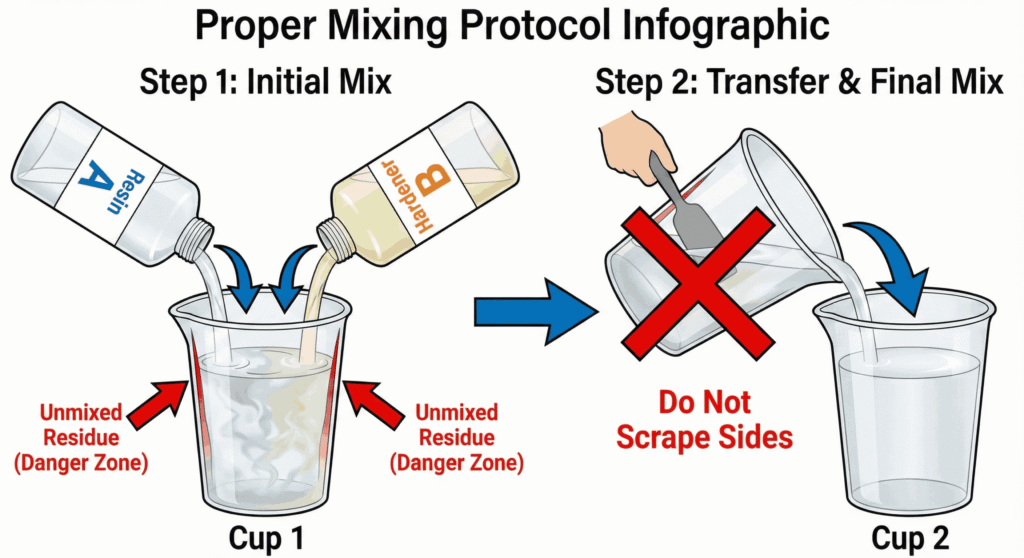 Proper Mixing Protocol Infographic

Step 1: Initial Mix

Resin A

Hardener B

Unmixed Residue (Danger Zone)

Unmixed Residue (Danger Zone)

Cup 1

Step 2: Transfer & Final Mix

Do Not Scrape Sides

Cup 2