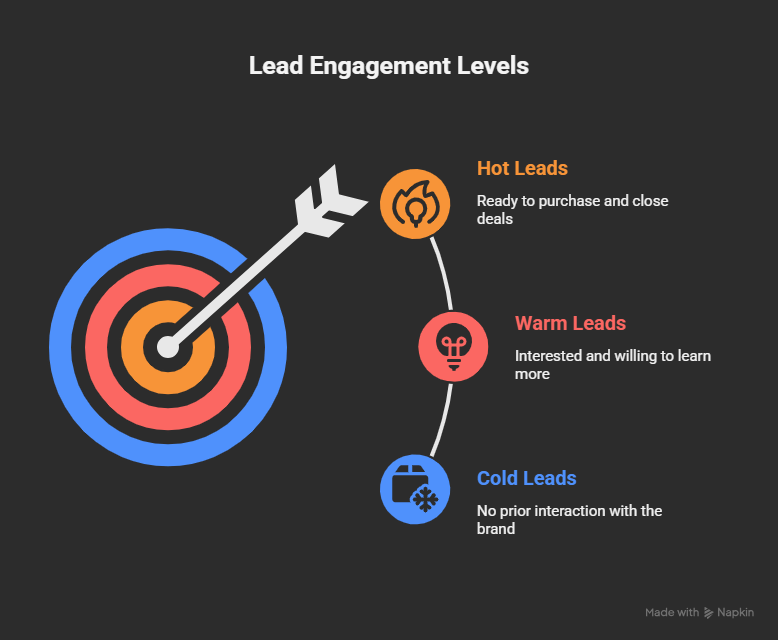 Lead Engagement Levels

Hot Leads

Ready to purchase and close deals

Warm Leads

Interested and willing to learn more

Cold Leads

No prior interaction with the brand

Made with Napkin